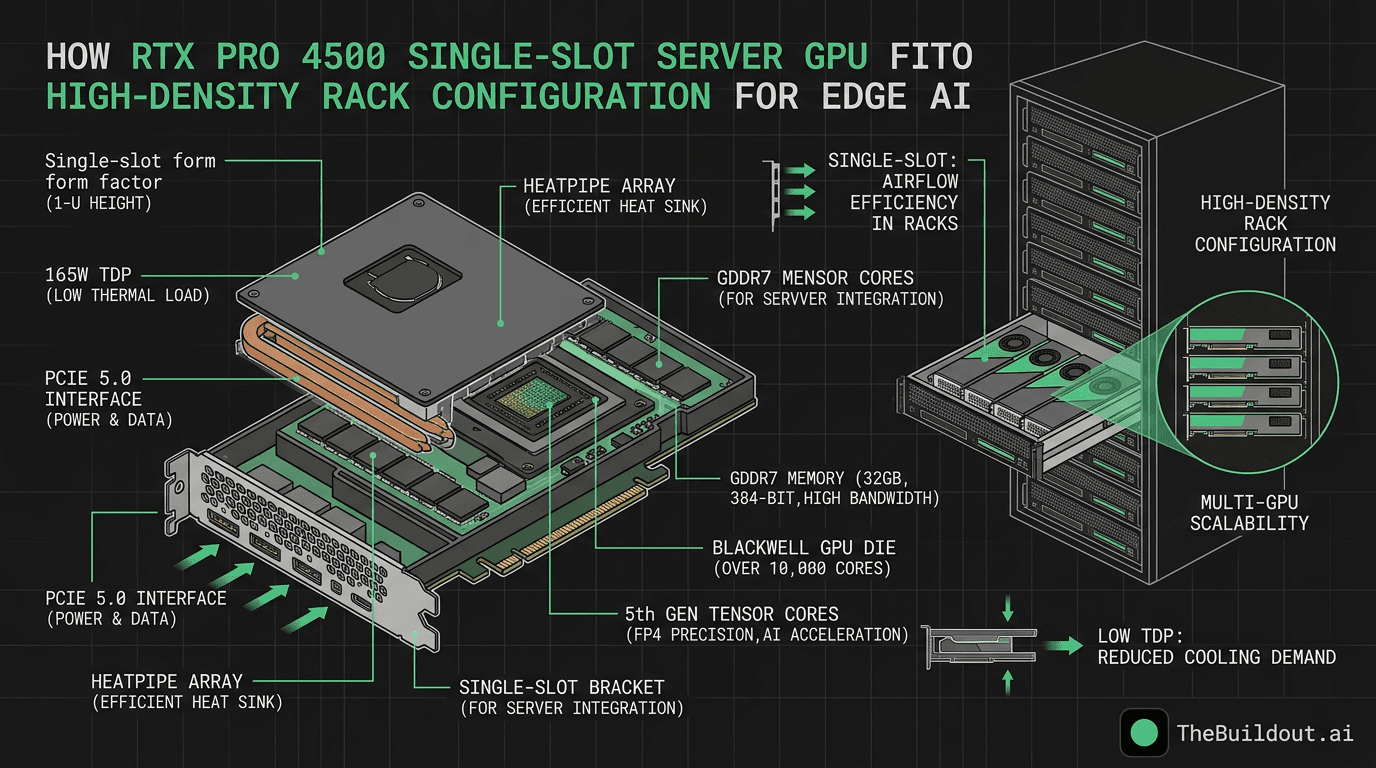 HOW RTX PRO 4500 SINGLE-SLOT SERVER GPU FITO HIGH-DENSITY RACK CONFIGURATION FOR EDGE AI

Single-slot form form factor
(1-U HEIGHT)

165W TDP
(LOW THERMAL LOAD)

PCIE 5.0 INTERFACE
(POWER & DATA)

PCIE 5.0 INTERFACE
(POWER & DATA)

HEATPIPE ARRAY
(EFFICIENT HEAT SINK)

HEATPIPE ARRAY
(EFFICIENT HEAT SINK)

GDDR7 MENSOR CORES
(FOR SERVVER INTEGRATION)

GDDR7 MEMORY (32GB, 384-BIT,HIGH BANDWIDTH)

BLACKWELL GPU DIE
(OVER 10,000 CORES)

5th GEN TENSOR CORES
(FP4 PRECISION,AI ACCELERATION)

SINGLE-SLOT BRACKET
(FOR SERVER INTEGRATION)

SINGLE-SLOT: AIRFLOW EFFICIENCY IN RACKS

HIGH-DENSITY RACK CONFIGURATION

MULTI-GPU SCALABILITY

LOW TDP: REDUCED COOLING DEMAND

TheBuildout.ai